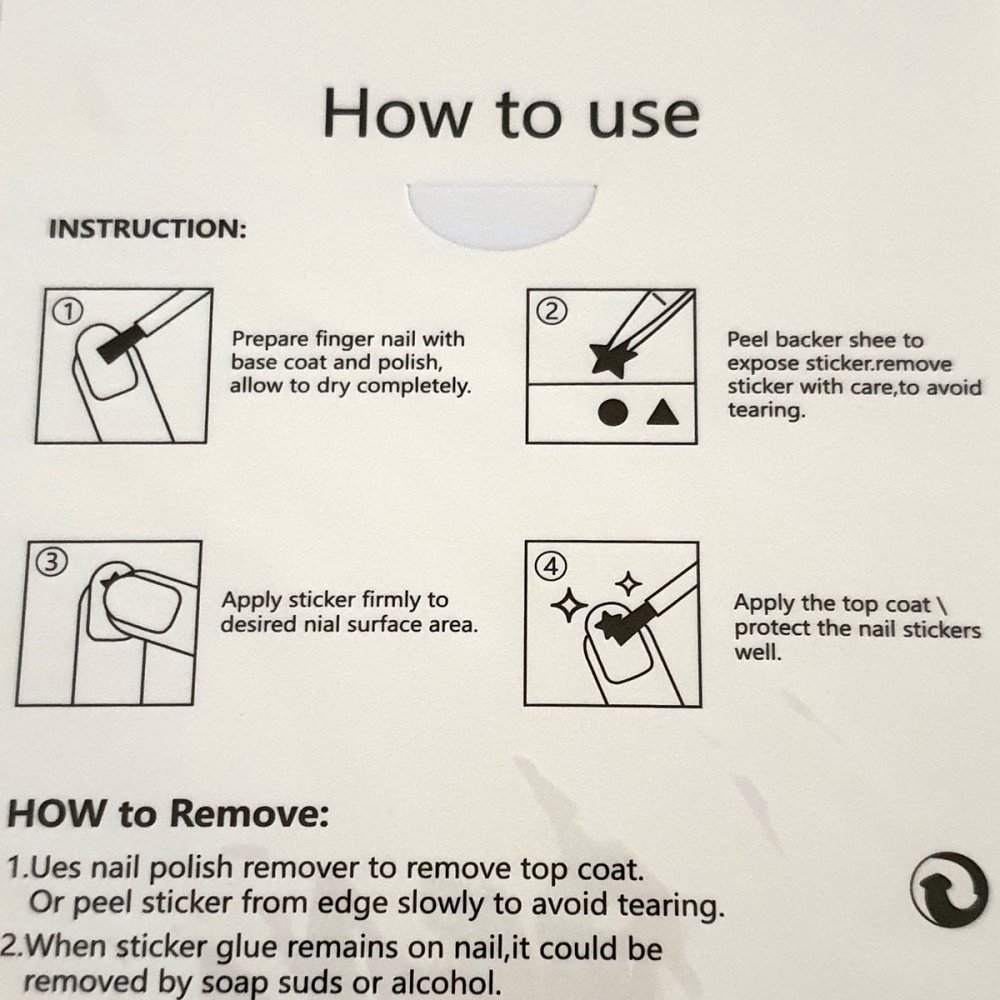 How to use

INSTRUCTION:

①

Prepare finger nail with base coat and polish, allow to dry completely.

②

Peel backer shee to expose sticker.remove sticker with care,to avoid tearing.

③

Apply sticker firmly to desired nial surface area.

④

Apply the top coat \ protect the nail stickers well.

HOW to Remove:

1.Ues nail polish remover to remove top coat. Or peel sticker from edge slowly to avoid tearing.

2.When sticker glue remains on nail,it could be removed by soap suds or alcohol.