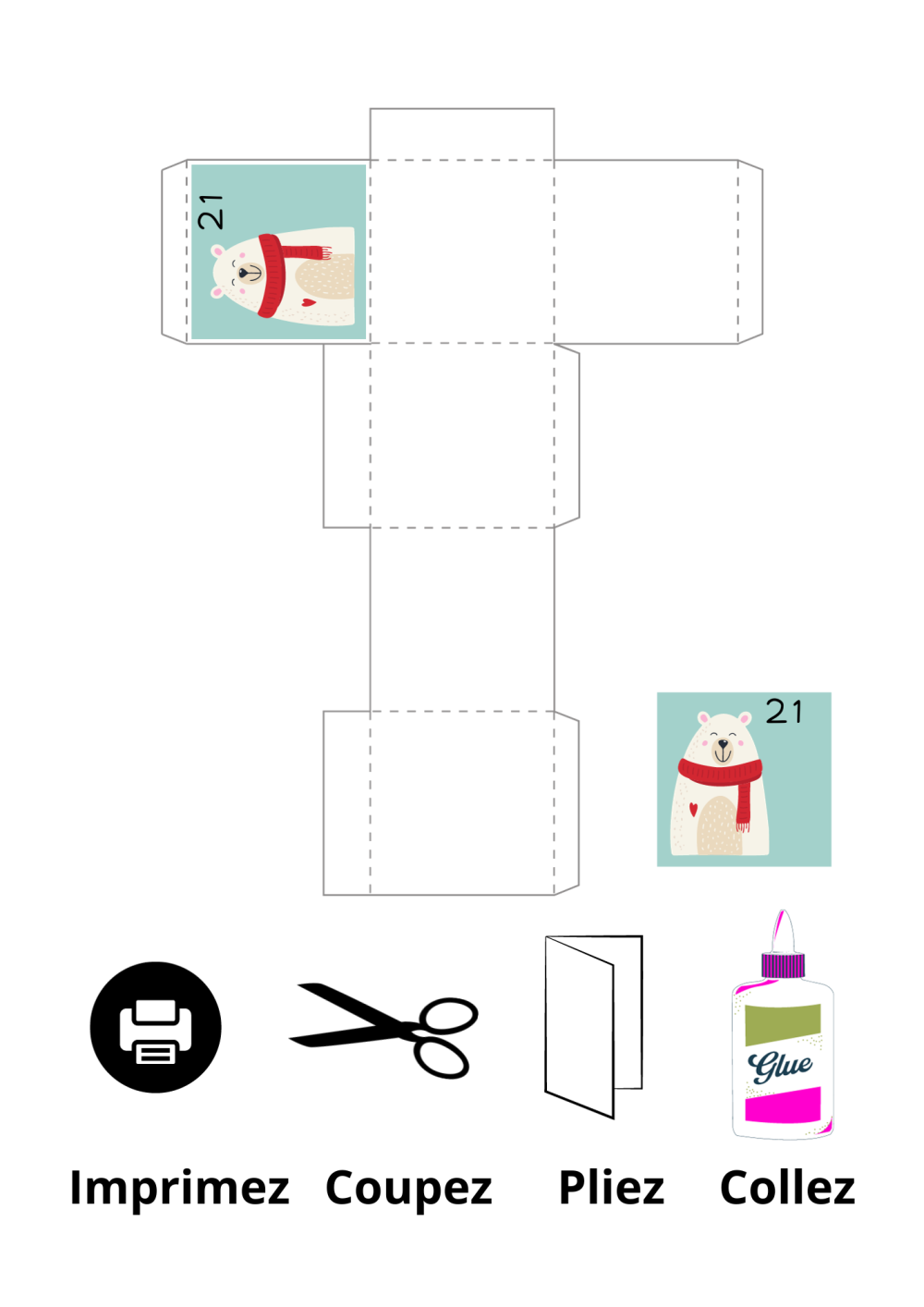 21

21

Glue

Imprimez Coupez Pliez Collez