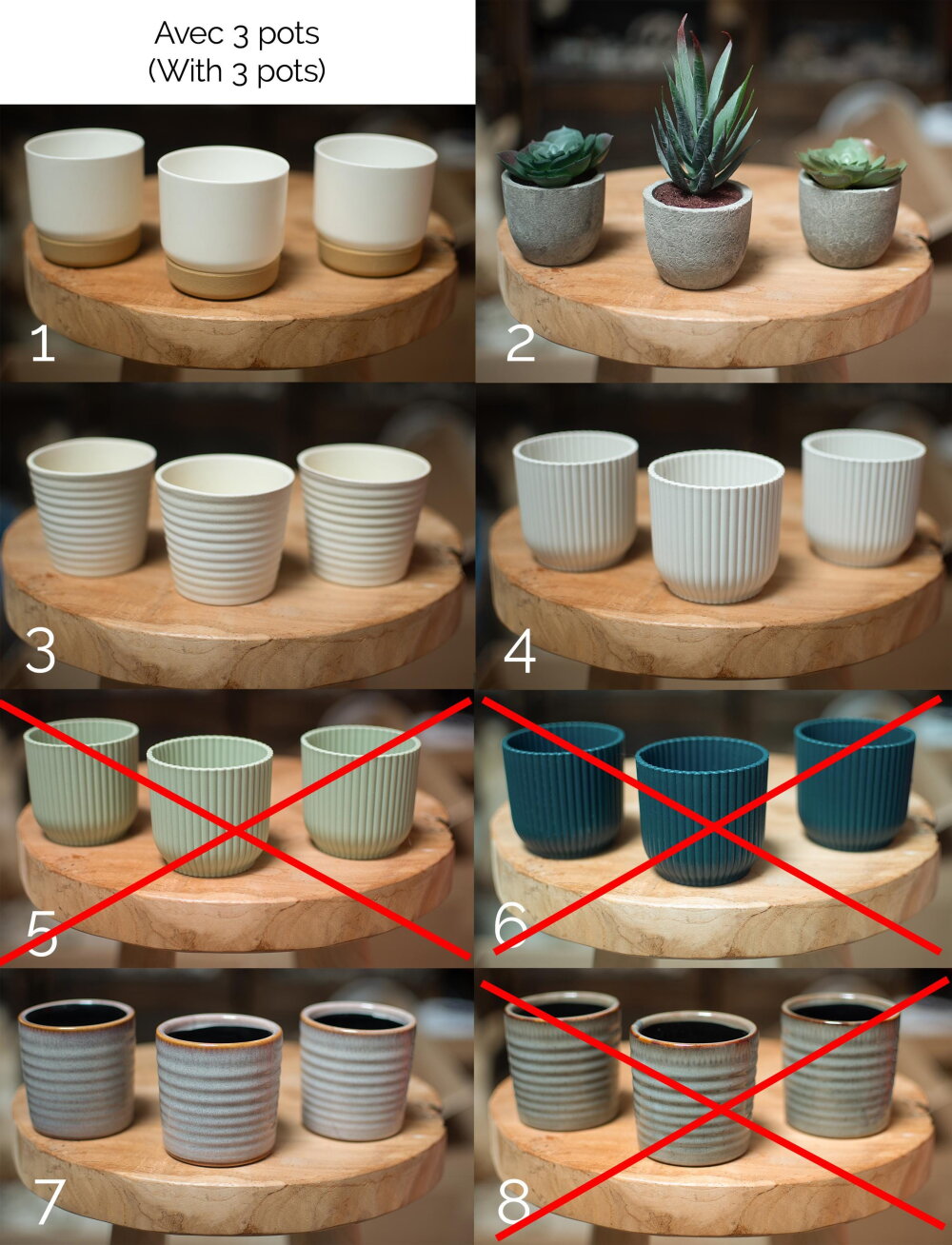 Avec 3 pots
(With 3 pots)

1

2

3

4

5

6

7

8