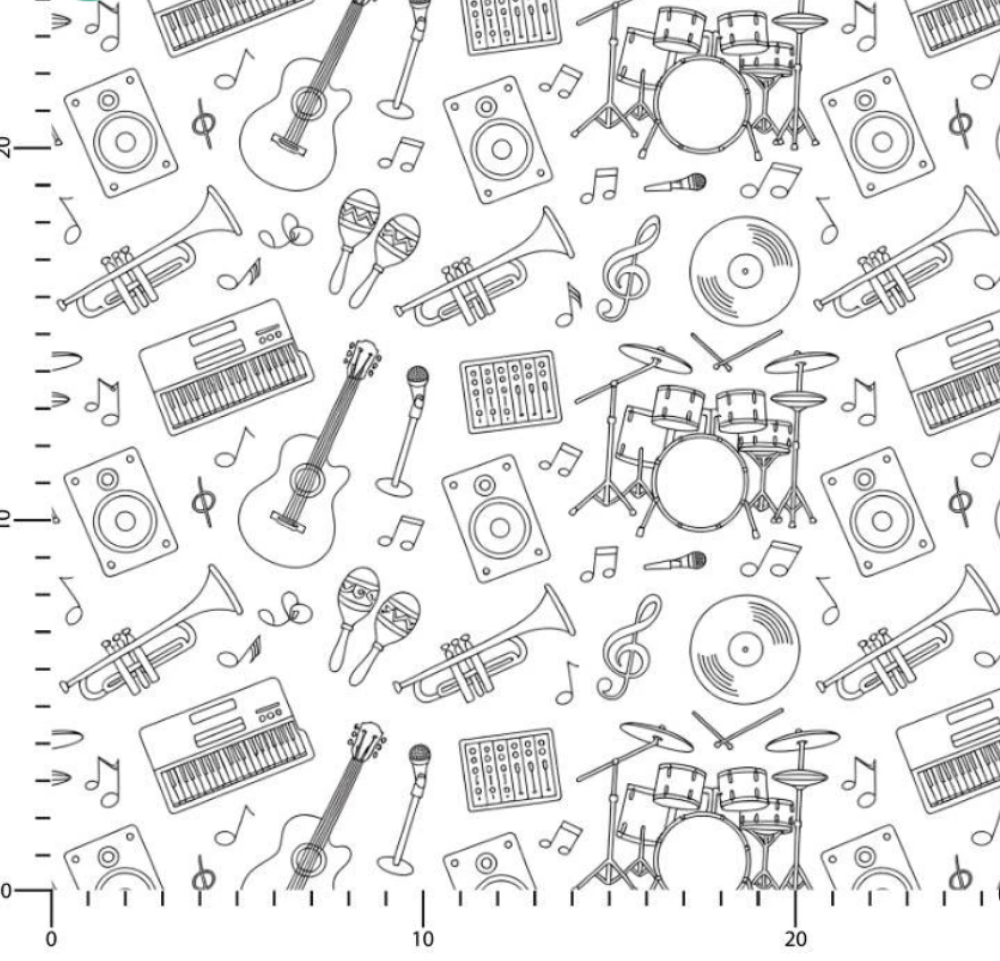 20
10
0
0
10
20